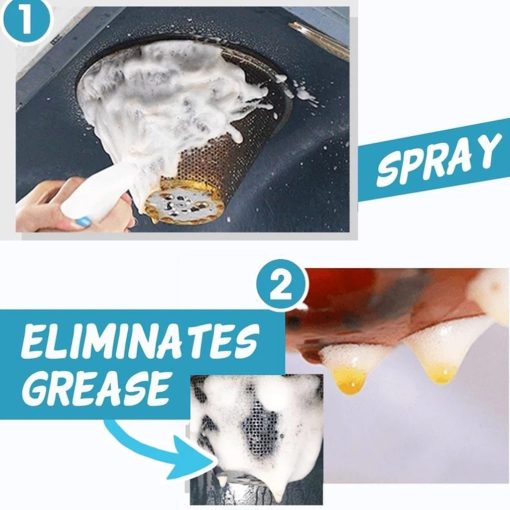 1

SPRAY

2

ELIMINATES GREASE