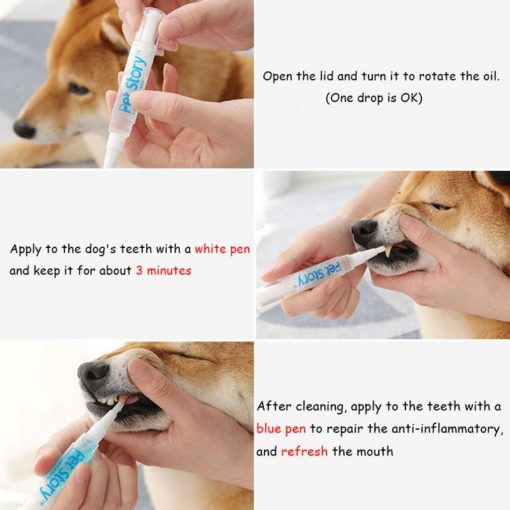 Pet Story

Open the lid and turn it to rotate the oil.
(One drop is OK)

Apply to the dog's teeth with a white pen and keep it for about 3 minutes

Pet Story

Pet Story

After cleaning, apply to the teeth with a blue pen to repair the anti-inflammatory, and refresh the mouth