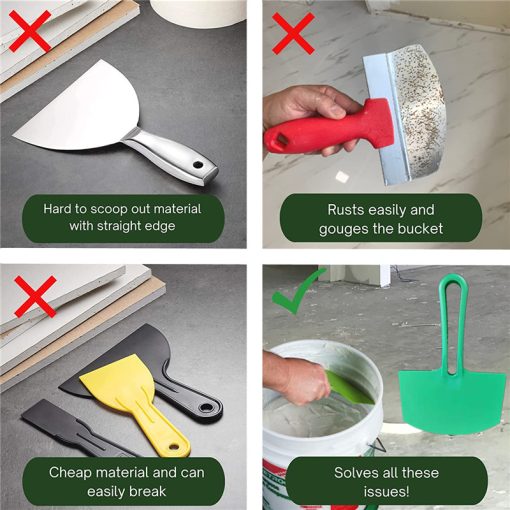 Hard to scoop out material with straight edge

Rusts easily and gouges the bucket

Cheap material and can easily break

Solves all these issues!