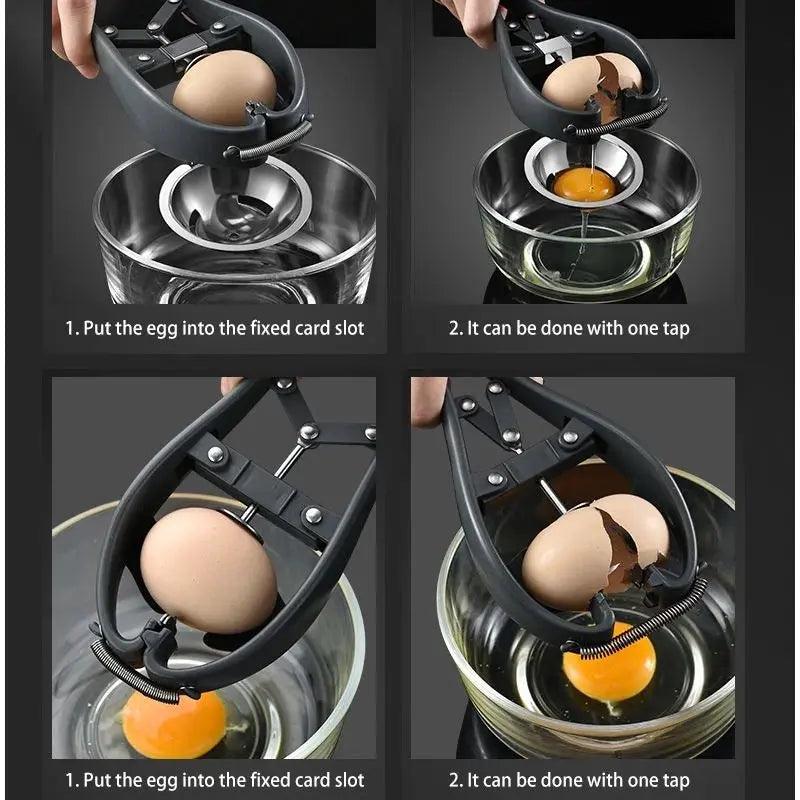 1. Put the egg into the fixed card slot

2. It can be done with one tap

1. Put the egg into the fixed card slot

2. It can be done with one tap