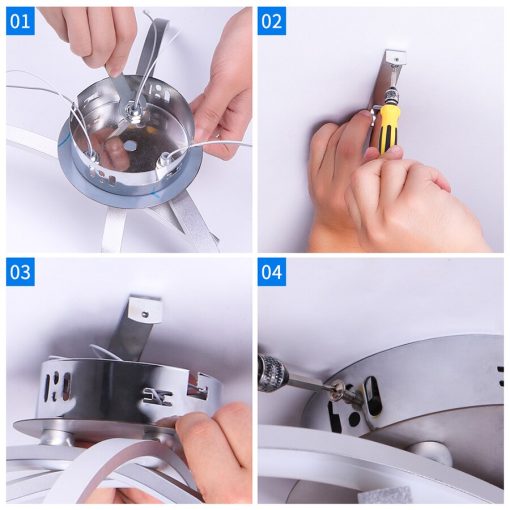 01

02

03

04