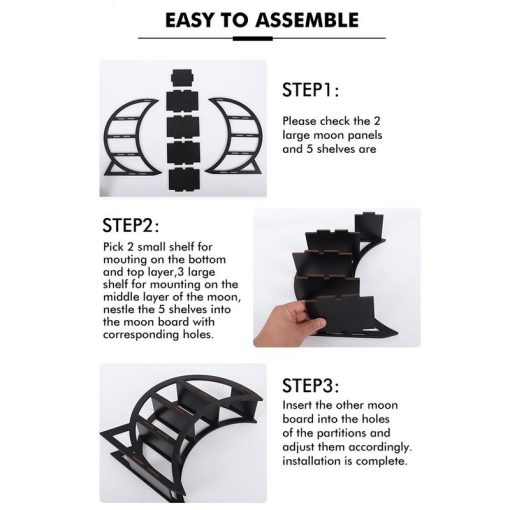 EASY TO ASSEMBLE

STEP1:

Please check the 2 large moon panels and 5 shelves are

STEP2:

Pick 2 small shelf for mouting on the bottom and top layer,3 large shelf for mounting on the middle layer of the moon, nestle the 5 shelves into the moon board with corresponding holes.

STEP3:

Insert the other moon board into the holes of the partitions and adjust them accordingly. installation is complete.