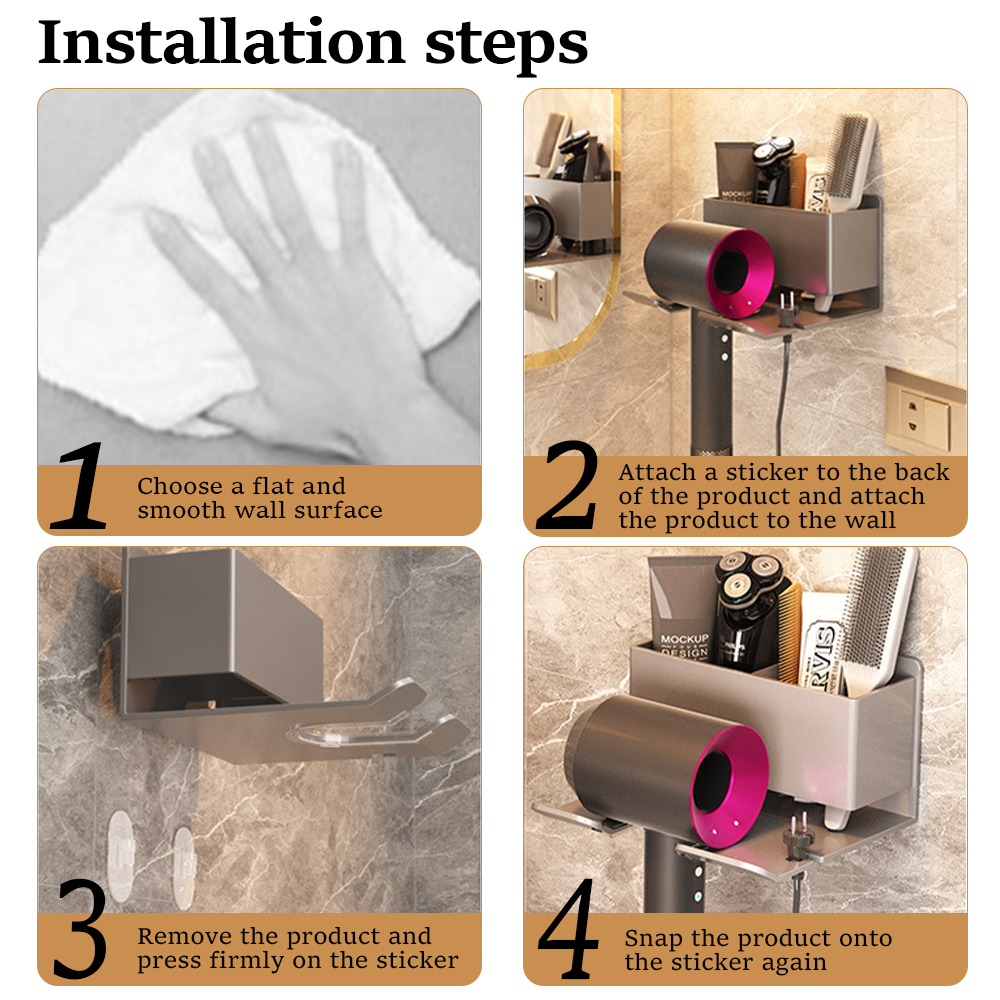 Installation steps

1 Choose a flat and smooth wall surface

MOCKUP

2 Attach a sticker to the back of the product and attach the product to the wall

3 Remove the product and press firmly on the sticker

MOCKUP DESIGN

RVIS

4 Snap the product onto the sticker again