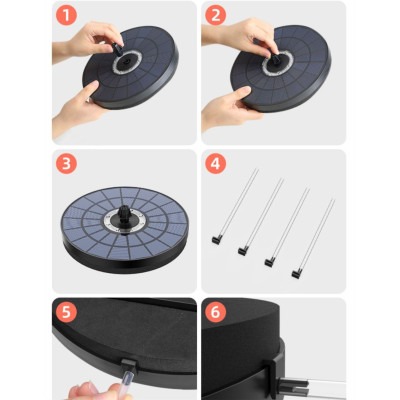 1

2

3

4

5

6